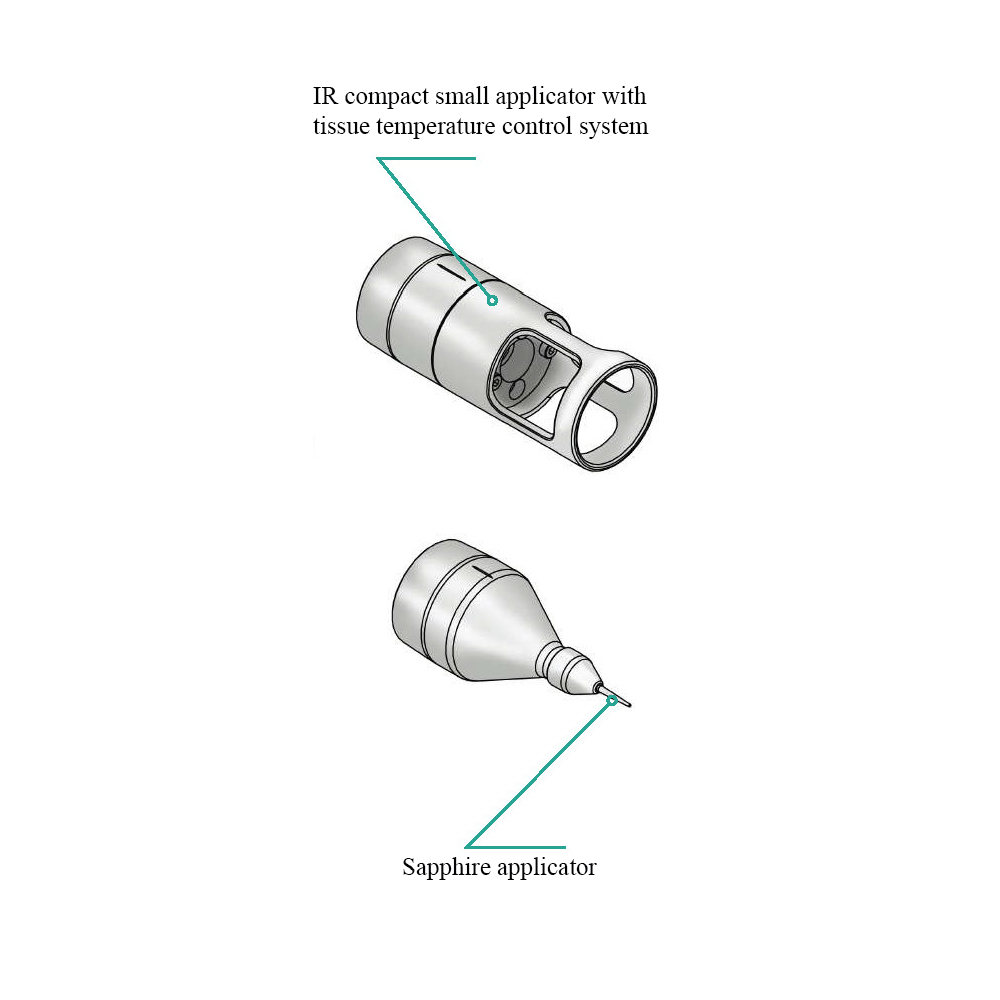 IR compact small applicator with tissue temperature control system

Sapphire applicator